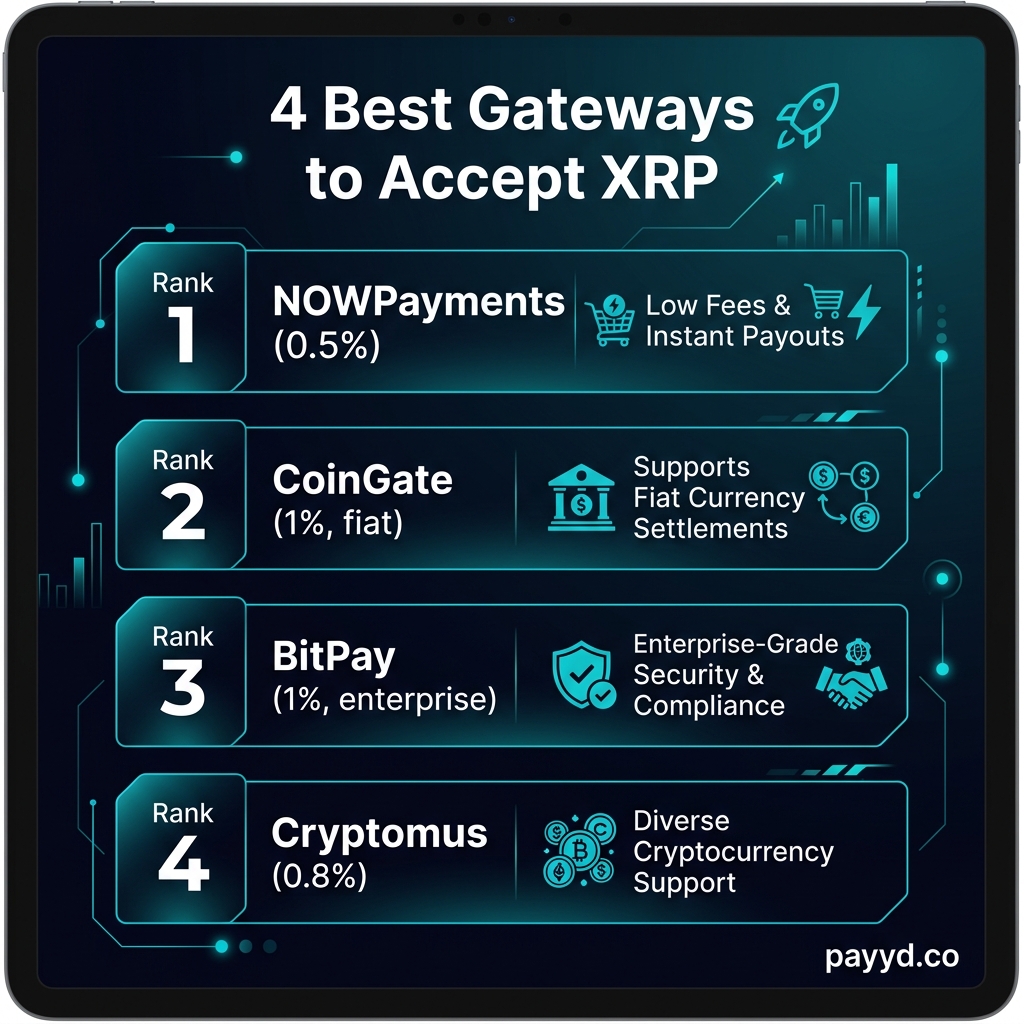 4 Best Gateways to Accept XRP

Rank
1
NOWPayments
(0.5%)
Low Fees & Instant Payouts

Rank
2
CoinGate
(1%, fiat)
Supports Fiat Currency Settlements

Rank
3
BitPay
(1%, enterprise)
Enterprise-Grade Security & Compliance

Rank
4
Cryptomus
(0.8%)
Diverse Cryptocurrency Support

payyd.co