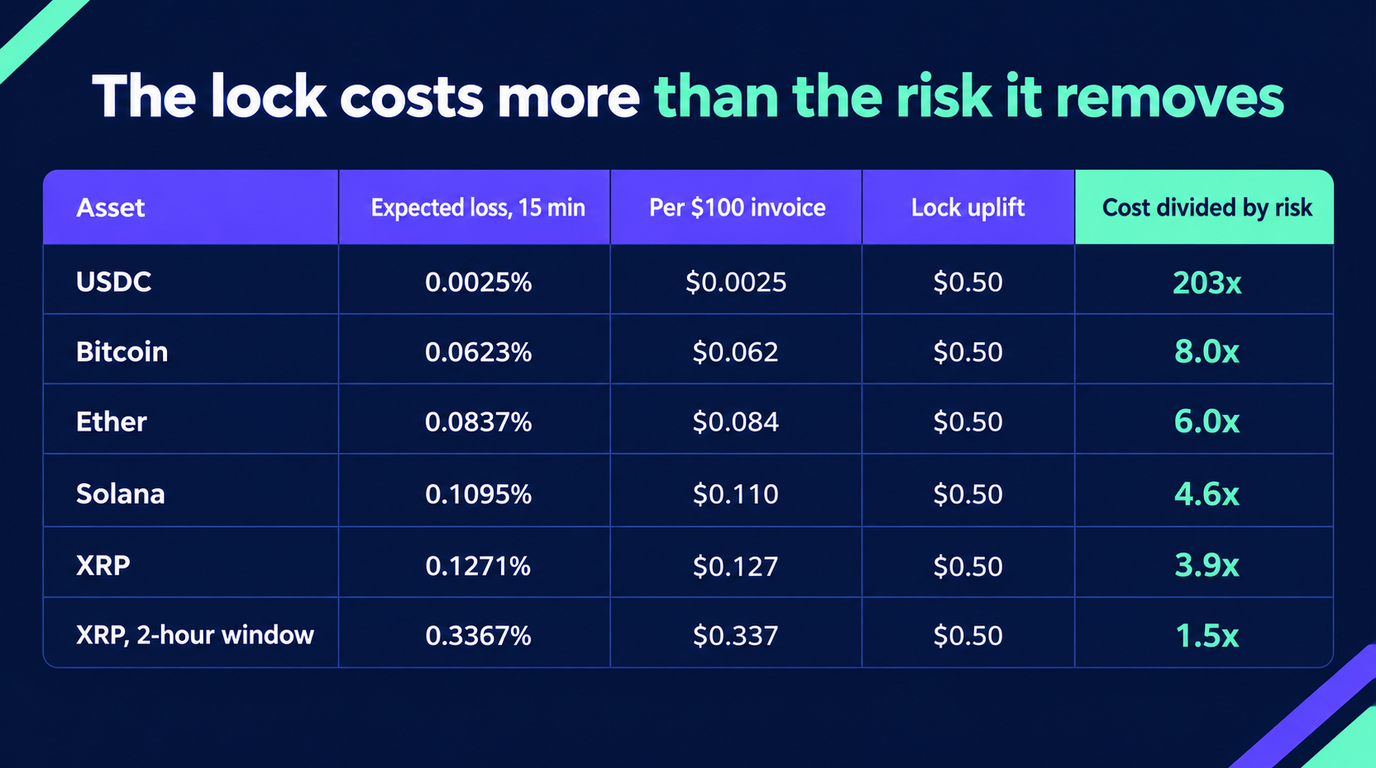 The lock costs more than the risk it removes

| Asset | Expected loss, 15 min | Per $100 invoice | Lock uplift | Cost divided by risk |
|---|---|---|---|---|
| USDC | 0.0025% | $0.0025 | $0.50 | 203x |
| Bitcoin | 0.0623% | $0.062 | $0.50 | 8.0x |
| Ether | 0.0837% | $0.084 | $0.50 | 6.0x |
| Solana | 0.1095% | $0.110 | $0.50 | 4.6x |
| XRP | 0.1271% | $0.127 | $0.50 | 3.9x |
| XRP, 2-hour window | 0.3367% | $0.337 | $0.50 | 1.5x |