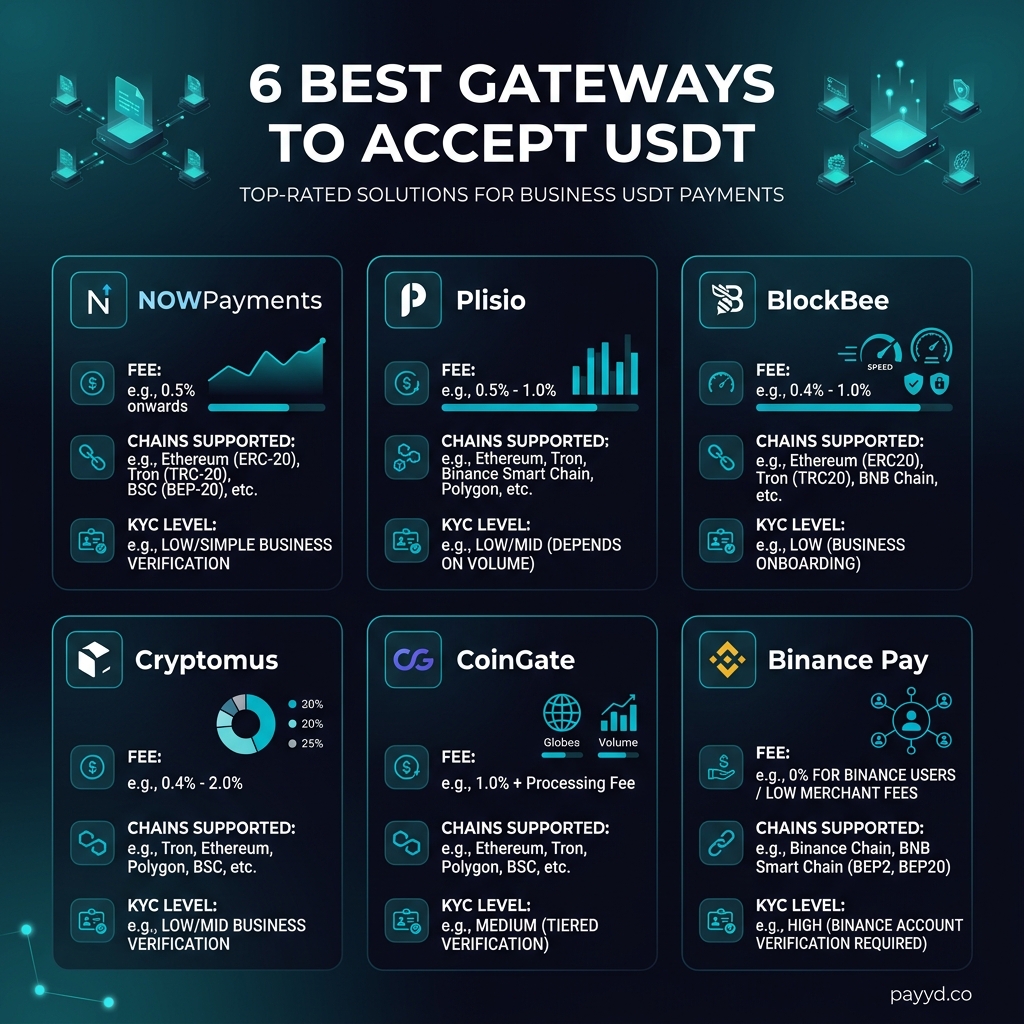 6 BEST GATEWAYS TO ACCEPT USDT

TOP-RATED SOLUTIONS FOR BUSINESS USDT PAYMENTS

NOWPayments

FEE:
e.g., 0.5% onwards

CHAINS SUPPORTED:
e.g., Ethereum (ERC-20), Tron (TRC-20), BSC (BEP-20), etc.

KYC LEVEL:
e.g., LOW/SIMPLE BUSINESS VERIFICATION

Plisio

FEE:
e.g., 0.5% - 1.0%

CHAINS SUPPORTED:
e.g., Ethereum, Tron, Binance Smart Chain, Polygon, etc.

KYC LEVEL:
e.g., LOW/MID (DEPENDS ON VOLUME)

BlockBee

SPEED

FEE:
e.g., 0.4% - 1.0%

CHAINS SUPPORTED:
e.g., Ethereum (ERC20), Tron (TRC20), BNB Chain, etc.

KYC LEVEL:
e.g., LOW (BUSINESS ONBOARDING)

Cryptomus

20%
20%
25%

FEE:
e.g., 0.4% - 2.0%

CHAINS SUPPORTED:
e.g., Tron, Ethereum, Polygon, BSC, etc.

KYC LEVEL:
e.g., LOW/MID BUSINESS VERIFICATION

CoinGate

Globes
Volume

FEE:
e.g., 1.0% + Processing Fee

CHAINS SUPPORTED:
e.g., Ethereum, Tron, Polygon, BSC, etc.

KYC LEVEL:
e.g., MEDIUM (TIERED VERIFICATION)

Binance Pay

FEE:
e.g., 0% FOR BINANCE USERS / LOW MERCHANT FEES

CHAINS SUPPORTED:
e.g., Binance Chain, BNB Smart Chain (BEP2, BEP20)

KYC LEVEL:
e.g., HIGH (BINANCE ACCOUNT VERIFICATION REQUIRED)

payyd.co