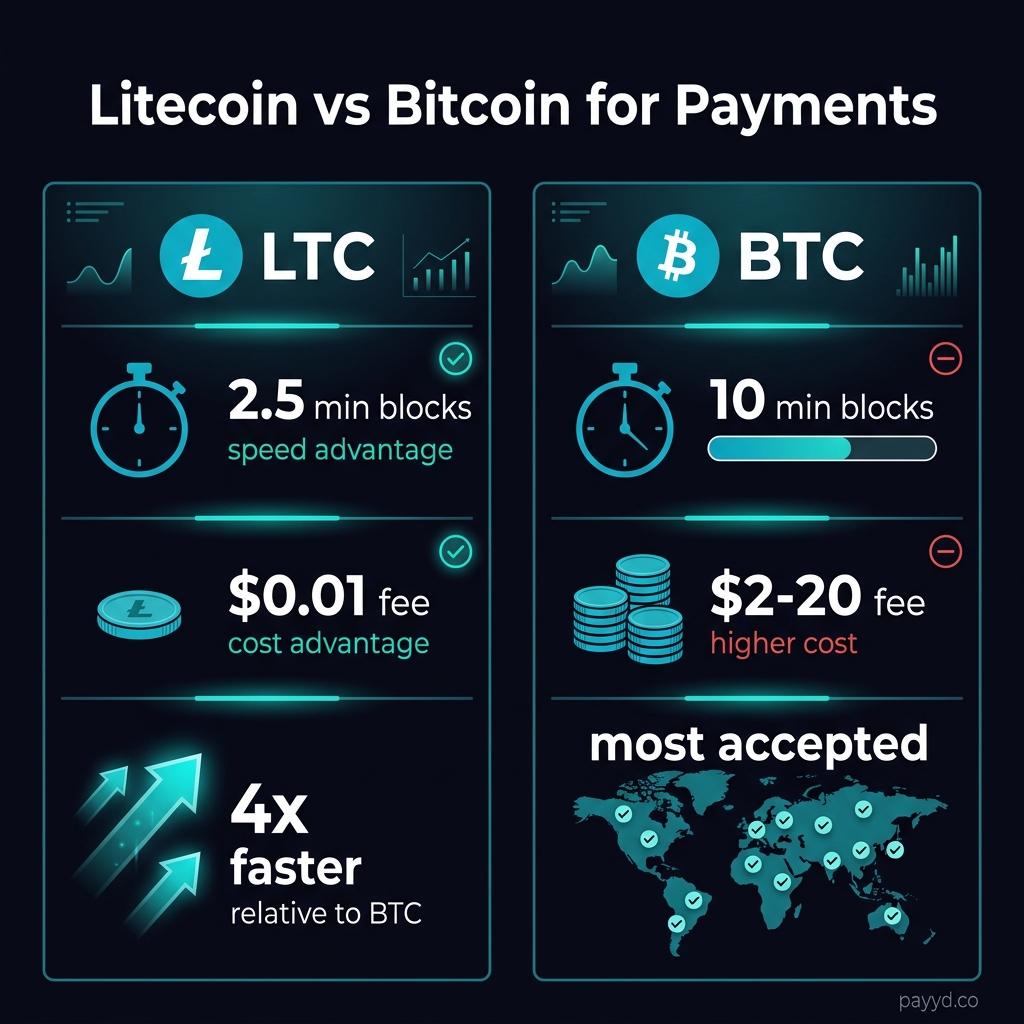 Litecoin vs Bitcoin for Payments

LTC

2.5 min blocks
speed advantage

$0.01 fee
cost advantage

4x
faster
relative to BTC

BTC

10 min blocks

$2-20 fee
higher cost

most accepted

payyd.co