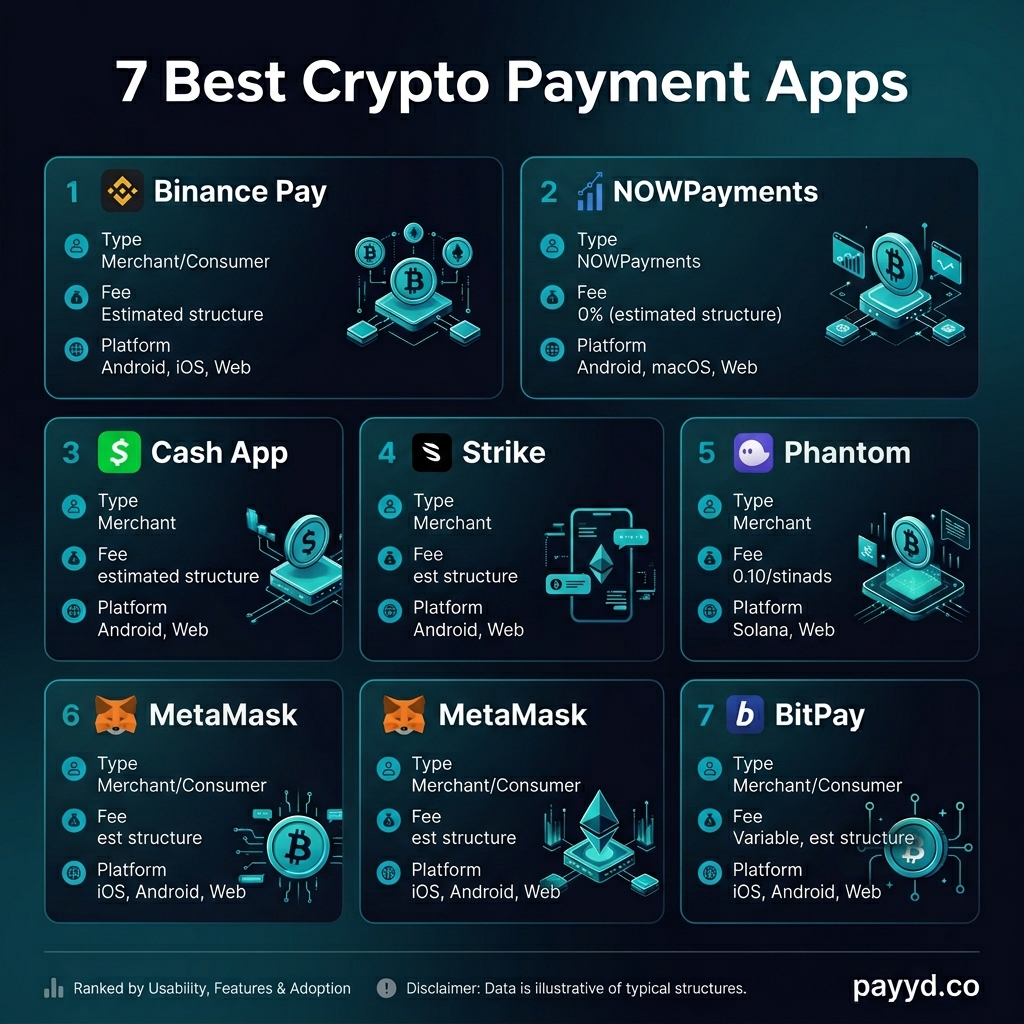 7 Best Crypto Payment Apps

1 Binance Pay
Type
Merchant/Consumer
Fee
Estimated structure
Platform
Android, iOS, Web

2 NOWPayments
Type
NOWPayments
Fee
0% (estimated structure)
Platform
Android, macOS, Web

3 Cash App
Type
Merchant
Fee
estimated structure
Platform
Android, Web

4 Strike
Type
Merchant
Fee
est structure
Platform
Android, Web

5 Phantom
Type
Merchant
Fee
0.10/stinads
Platform
Solana, Web

6 MetaMask
Type
Merchant/Consumer
Fee
est structure
Platform
iOS, Android, Web

MetaMask
Type
Merchant/Consumer
Fee
est structure
Platform
iOS, Android, Web

7 BitPay
Type
Merchant/Consumer
Fee
Variable, est structure
Platform
iOS, Android, Web

Ranked by Usability, Features & Adoption
Disclaimer: Data is illustrative of typical structures.
payyd.co