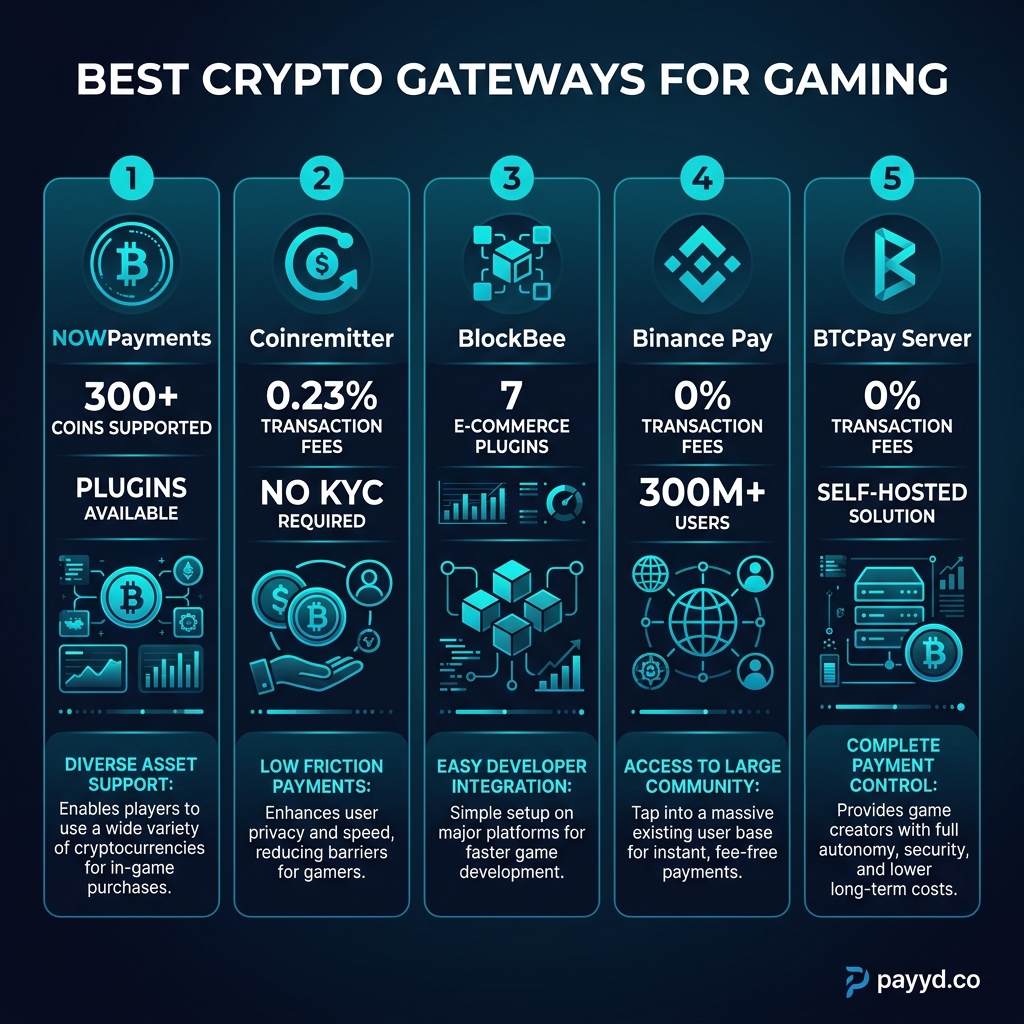 BEST CRYPTO GATEWAYS FOR GAMING

1

NOWPayments

300+
COINS SUPPORTED

PLUGINS
AVAILABLE

DIVERSE ASSET SUPPORT:
Enables players to use a wide variety of cryptocurrencies for in-game purchases.

2

Coinremitter

0.23%
TRANSACTION FEES

NO KYC
REQUIRED

LOW FRICTION PAYMENTS:
Enhances user privacy and speed, reducing barriers for gamers.

3

BlockBee

7
E-COMMERCE PLUGINS

EASY DEVELOPER INTEGRATION:
Simple setup on major platforms for faster game development.

4

Binance Pay

0%
TRANSACTION FEES

300M+
USERS

ACCESS TO LARGE COMMUNITY:
Tap into a massive existing user base for instant, fee-free payments.

5

BTCPay Server

0%
TRANSACTION FEES

SELF-HOSTED
SOLUTION

COMPLETE PAYMENT CONTROL:
Provides game creators with full autonomy, security, and lower long-term costs.

payyd.co